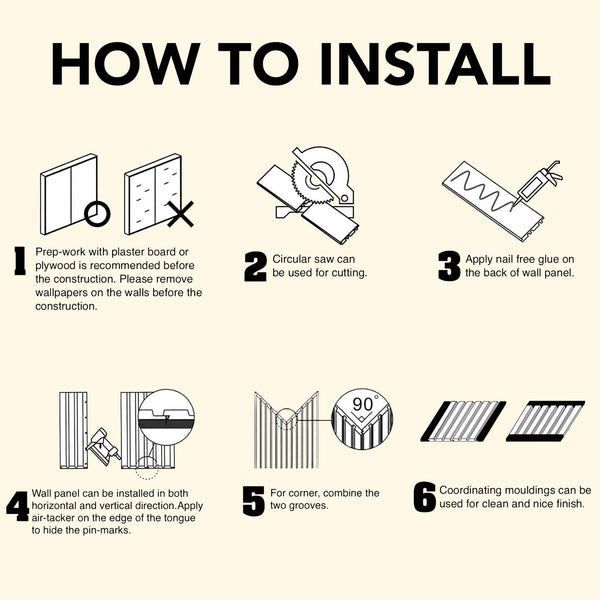 HOW TO INSTALL

1 Prep-work with plaster board or plywood is recommended before the construction. Please remove wallpapers on the walls before the construction.

2 Circular saw can be used for cutting.

3 Apply nail free glue on the back of wall panel.

4 Wall panel can be installed in both horizontal and vertical direction.Apply air-tacker on the edge of the tongue to hide the pin-marks.

90°

5 For corner, combine the two grooves.

6 Coordinating mouldings can be used for clean and nice finish.